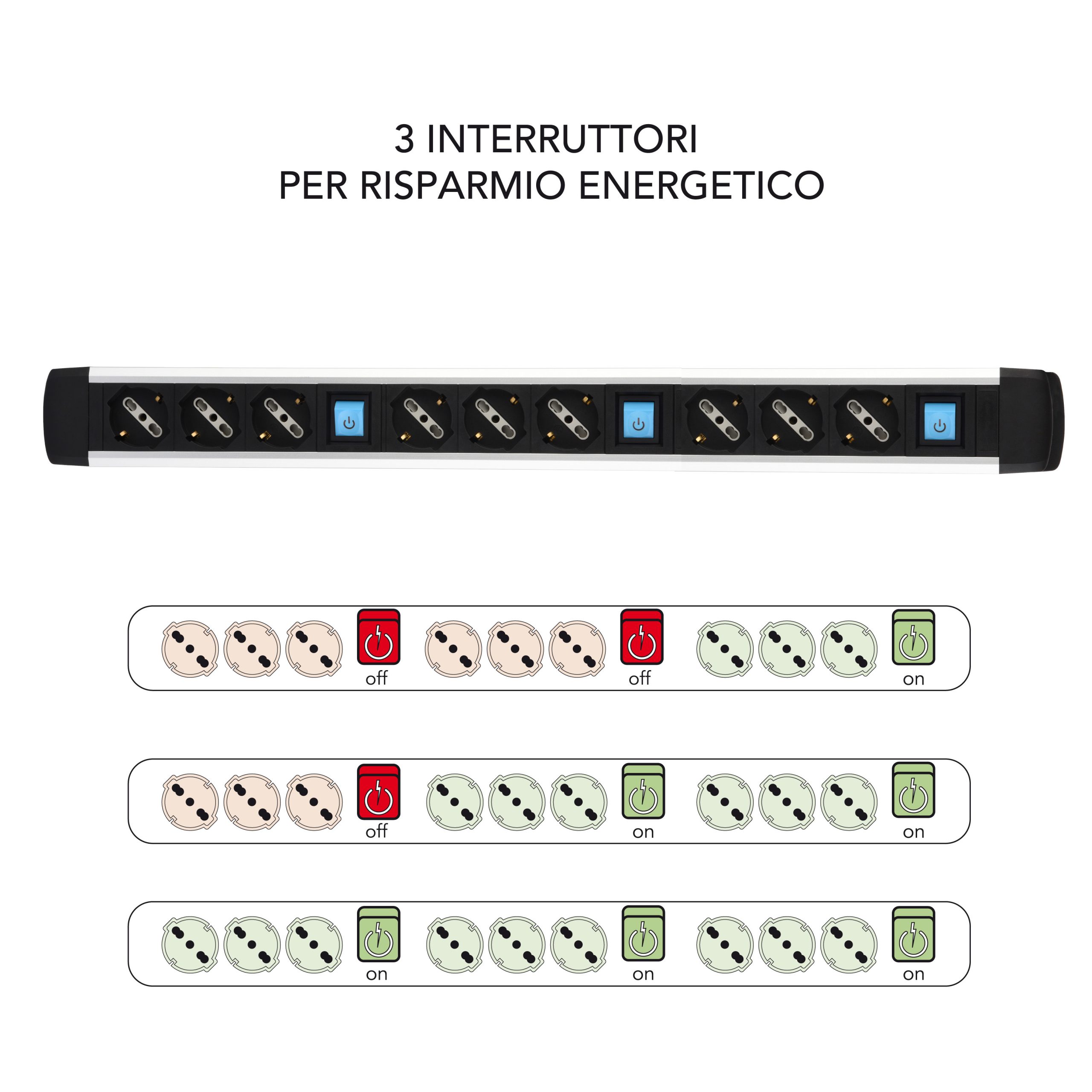 3 INTERRUTTORI
PER RISPARMIO ENERGETICO

off off on

off on on

on on on